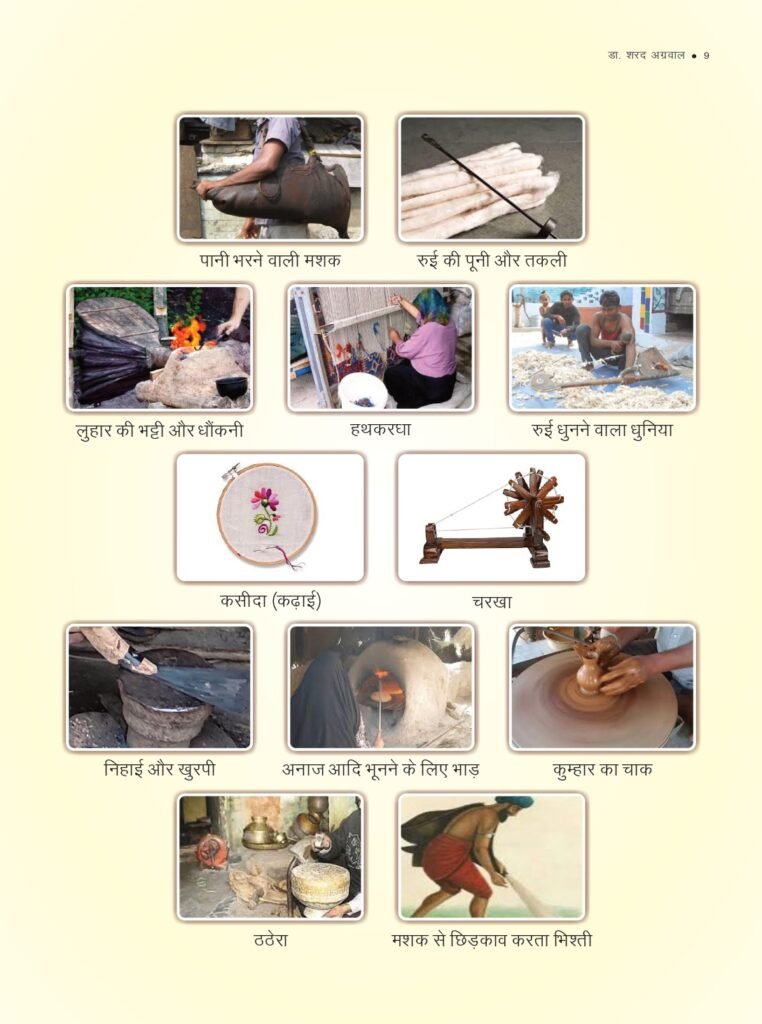 डा. शरद अग्रवाल • 9

पानी भरने वाली मशक

रुई की पूनी और तकली

लुहार की भट्टी और धौंकनी

हथकरघा

रुई धुनने वाला धुनिया

कसीदा (कढ़ाई)

चरखा

निहाई और खुरपी

अनाज आदि भूनने के लिए भाड़

कुम्हार का चाक

ठठेरा

मशक से छिड़काव करता भिश्ती